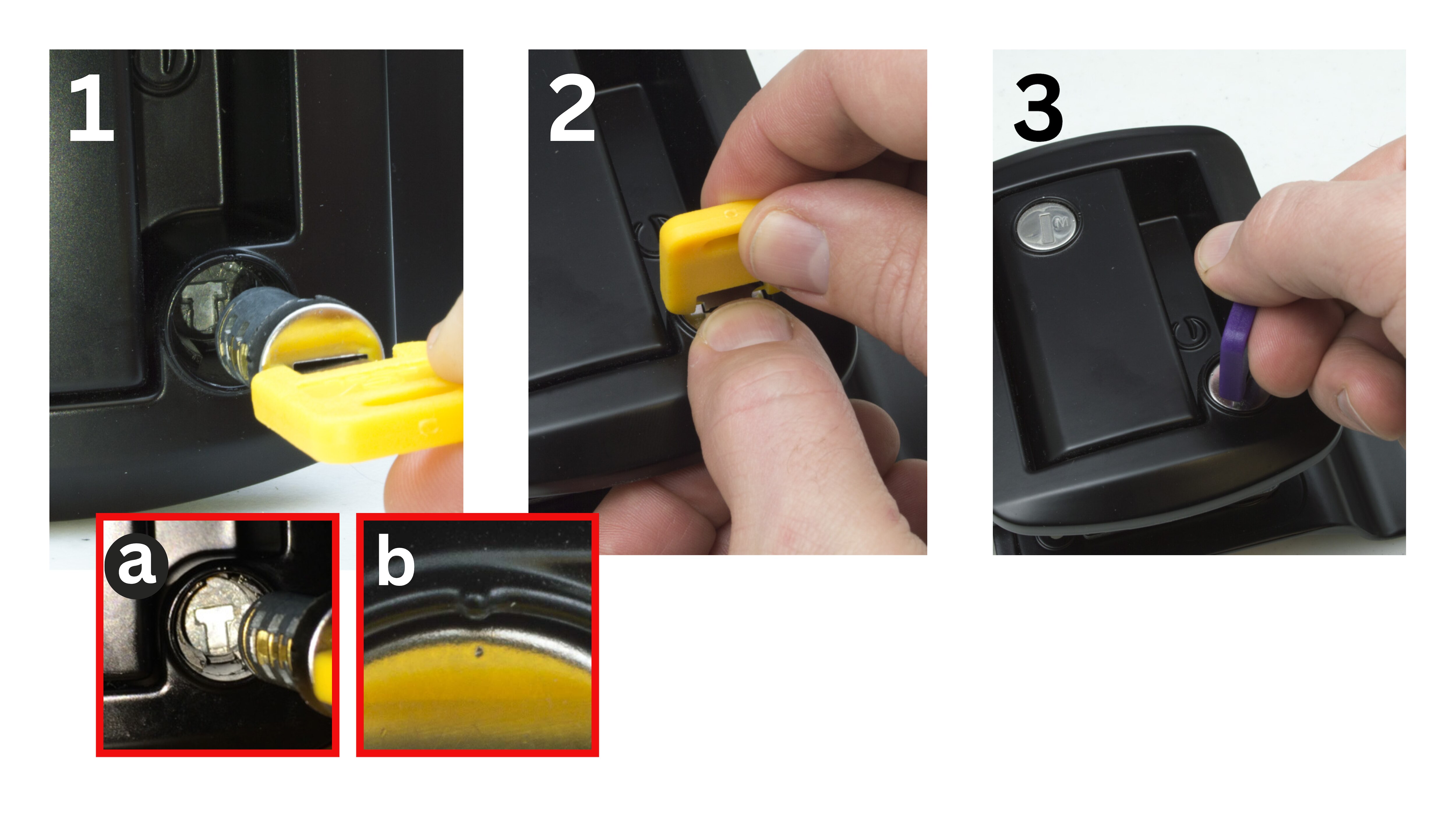 1

2

3

a

b